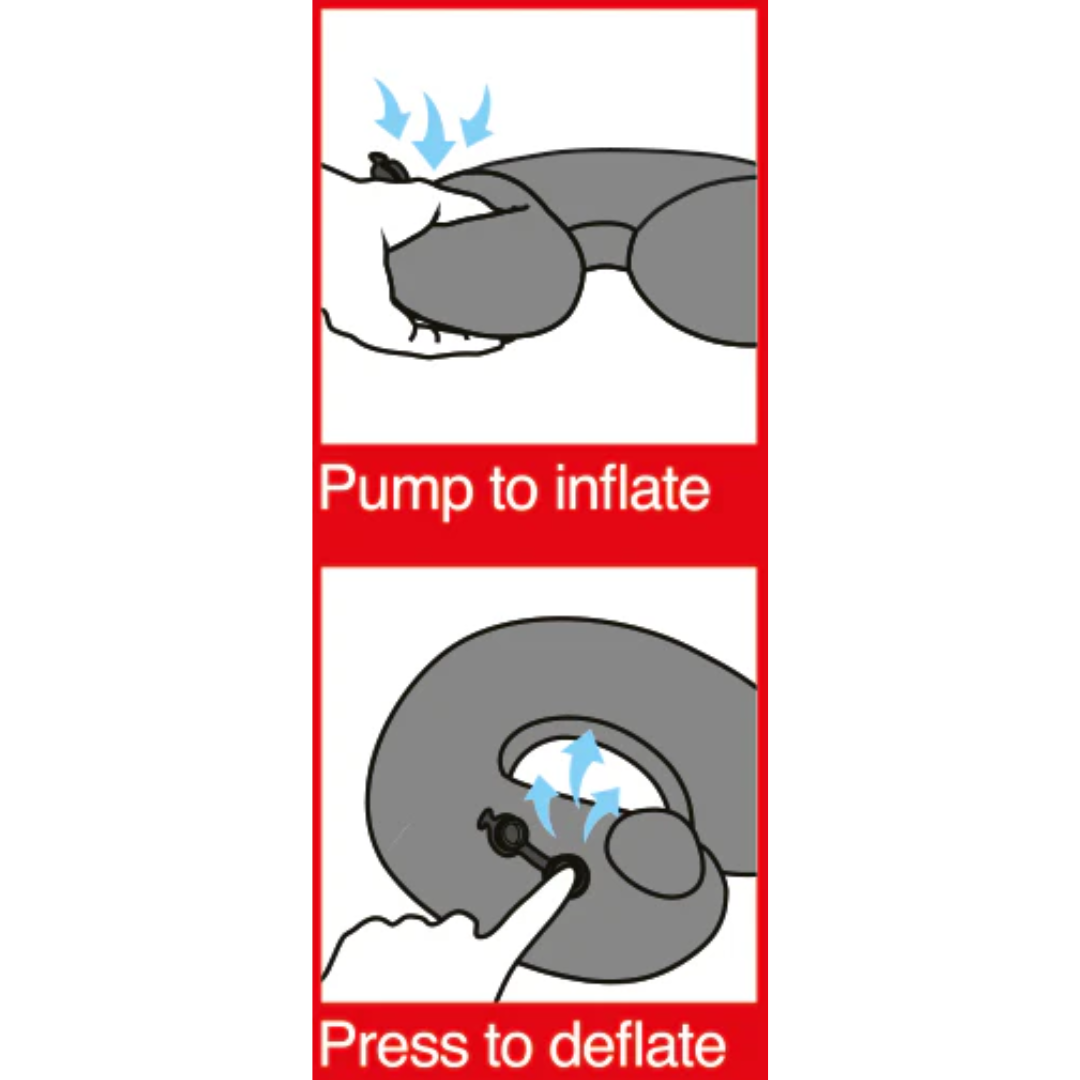 Pump to inflate

Press to deflate