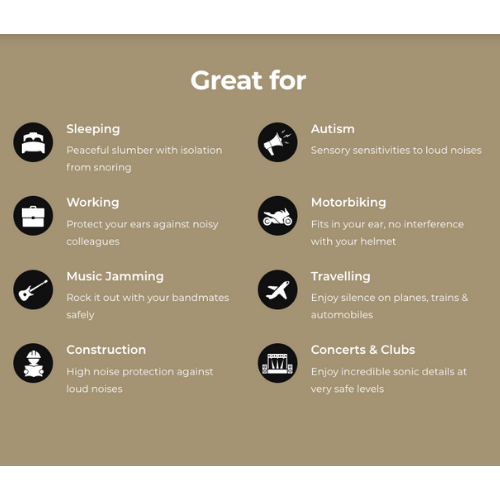 Great for

Sleeping
Peaceful slumber with isolation from snoring

Working
Protect your ears against noisy colleagues

Music Jamming
Rock it out with your bandmates safely

Construction
High noise protection against loud noises

Autism
Sensory sensitivities to loud noises

Motorbiking
Fits in your ear, no interference with your helmet

Travelling
Enjoy silence on planes, trains & automobiles

Concerts & Clubs
Enjoy incredible sonic details at very safe levels