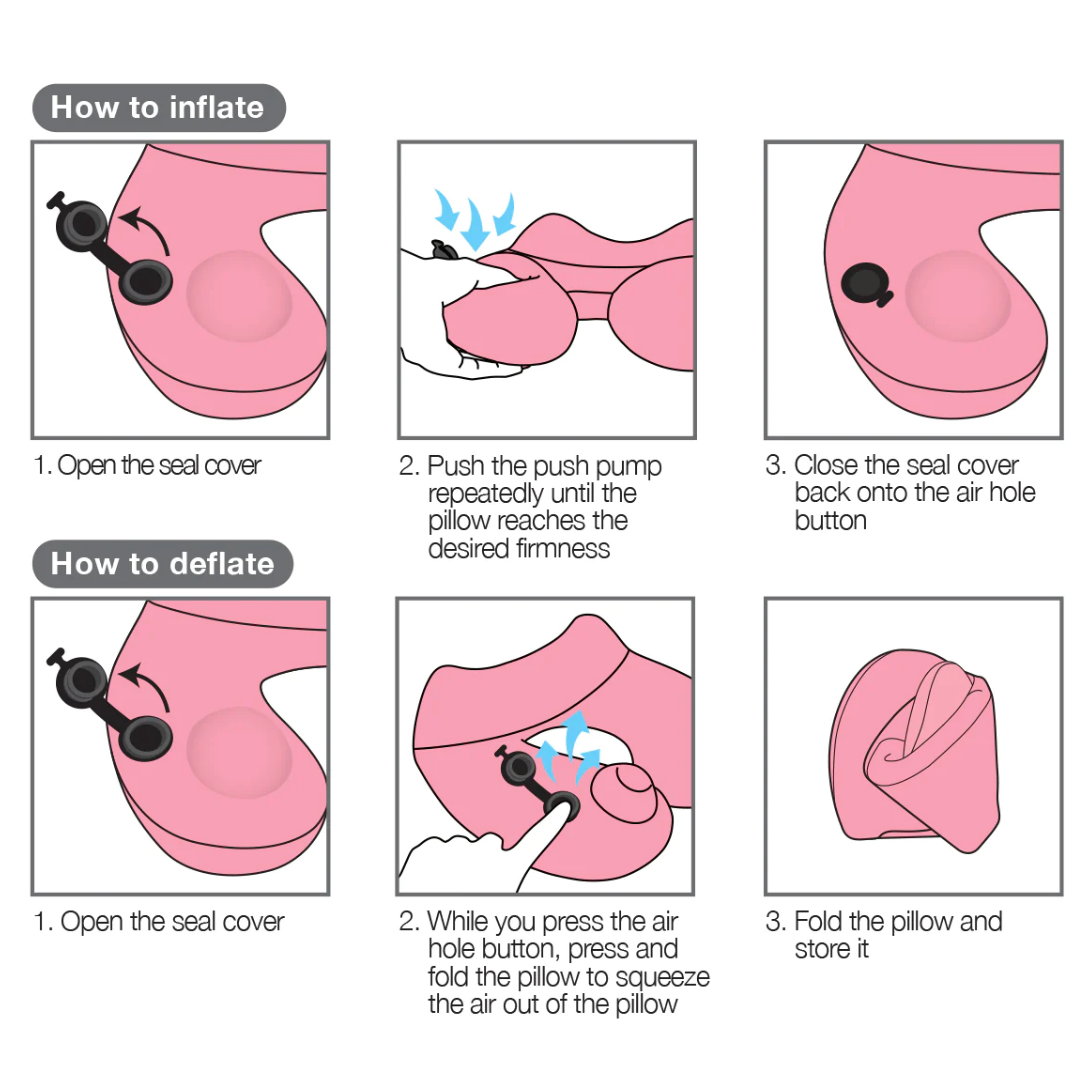 How to inflate

1. Open the seal cover

2. Push the push pump repeatedly until the pillow reaches the desired firmness

3. Close the seal cover back onto the air hole button

How to deflate

1. Open the seal cover

2. While you press the air hole button, press and fold the pillow to squeeze the air out of the pillow

3. Fold the pillow and store it